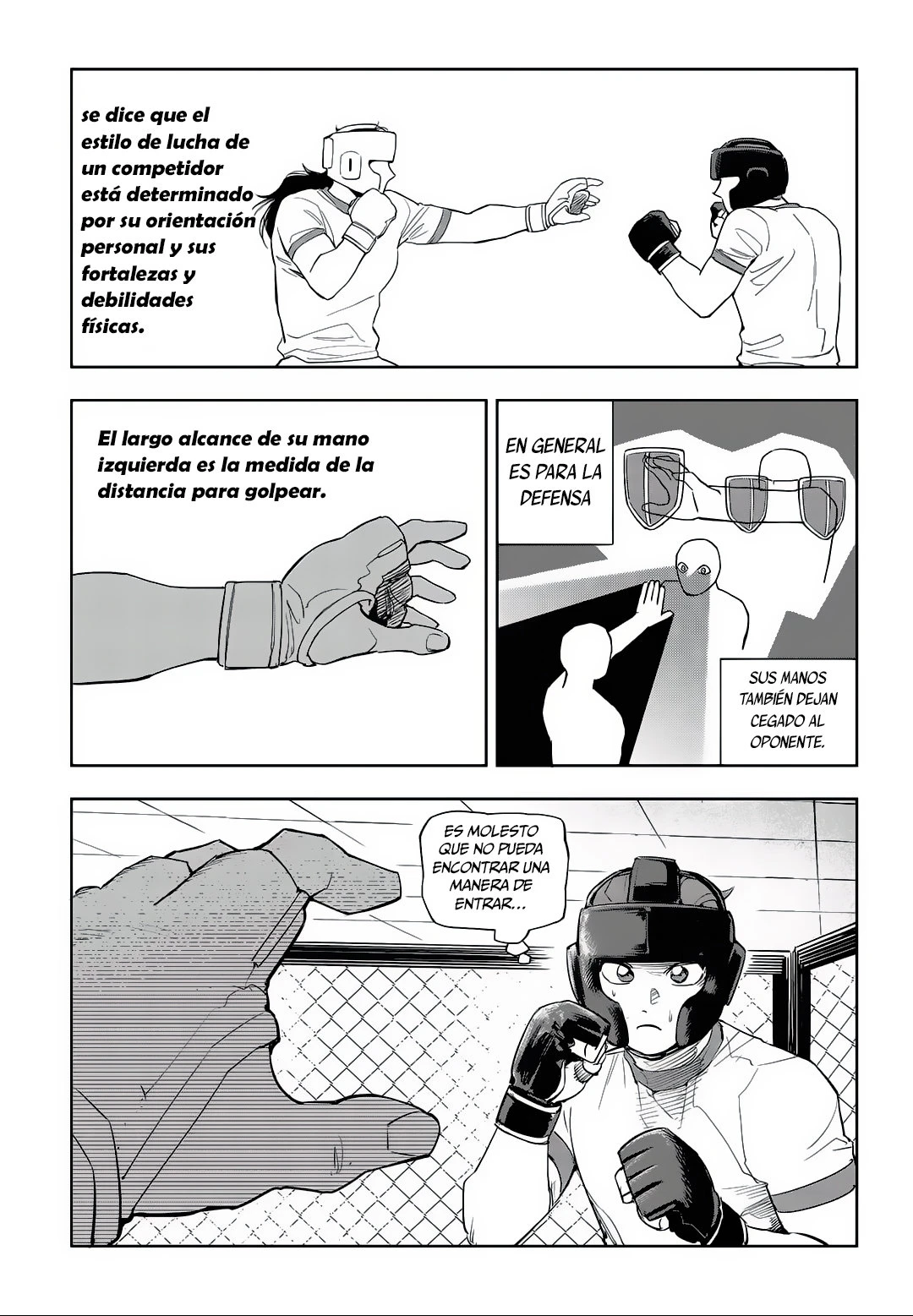 se dice que el estilo de lucha de un competidor está determinado por su orientación personal y sus fortalezas y debilidades físicas.

El largo alcance de su mano izquierda es la medida de la distancia para golpear.

EN GENERAL ES PARA LA DEFENSA

SUS MANOS TAMBIÉN DEJAN CEGADO AL OPONENTE.

ES MOLESTO QUE NO PUEDA ENCONTRAR UNA MANERA DE ENTRAR...