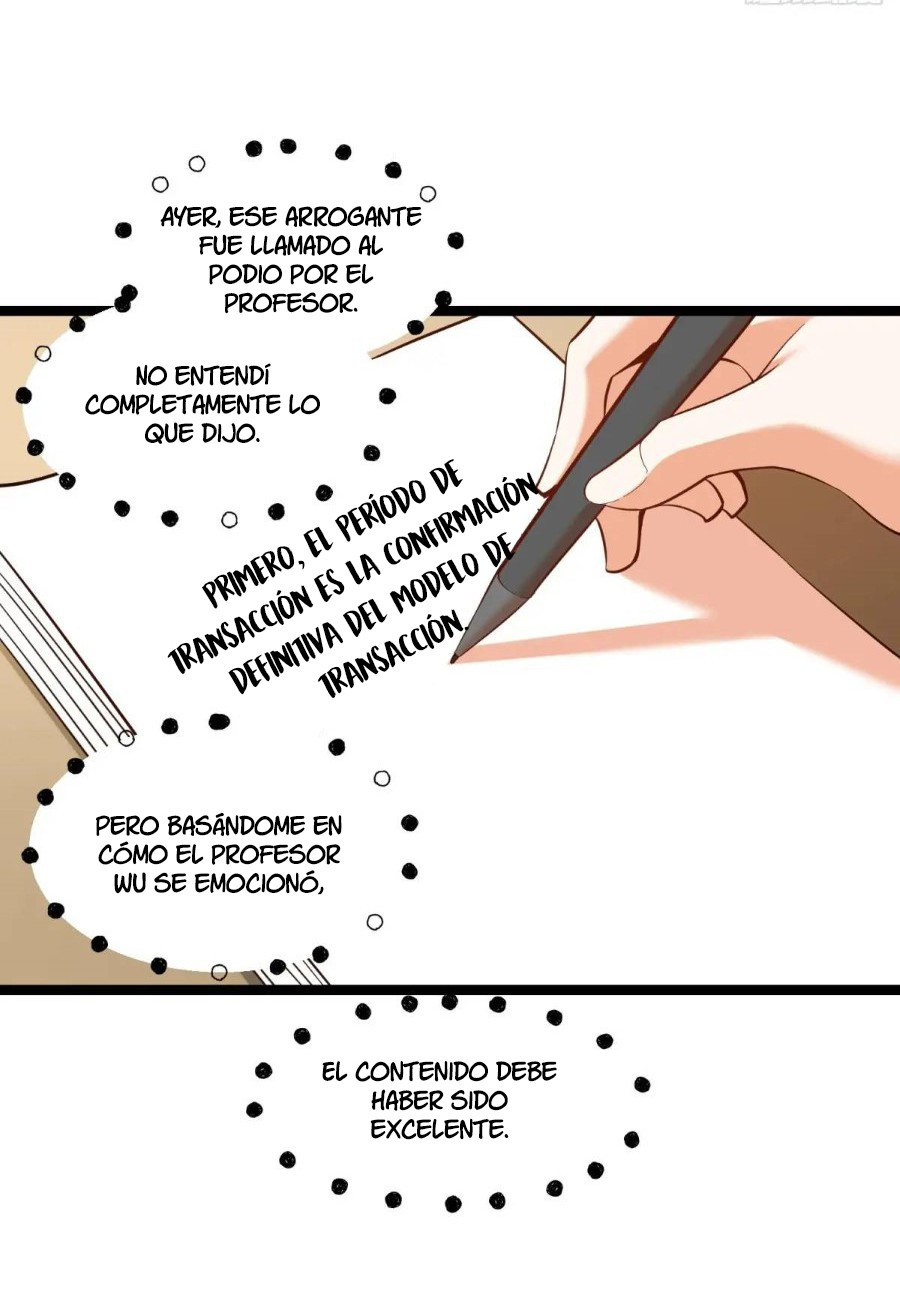 AYER, ESE ARROGANTE FUE LLAMADO AL PODIO POR EL PROFESOR.

NO ENTENDÍ COMPLETAMENTE LO QUE DIJO.

PRIMERO, EL PERÍODO DE TRANSACCIÓN ES LA CONFIRMACIÓN DEFINITIVA DEL MODELO DE TRANSACCIÓN.

PERO BASÁNDOME EN CÓMO EL PROFESOR WU SE EMOCIONÓ,

EL CONTENIDO DEBE HABER SIDO EXCELENTE.