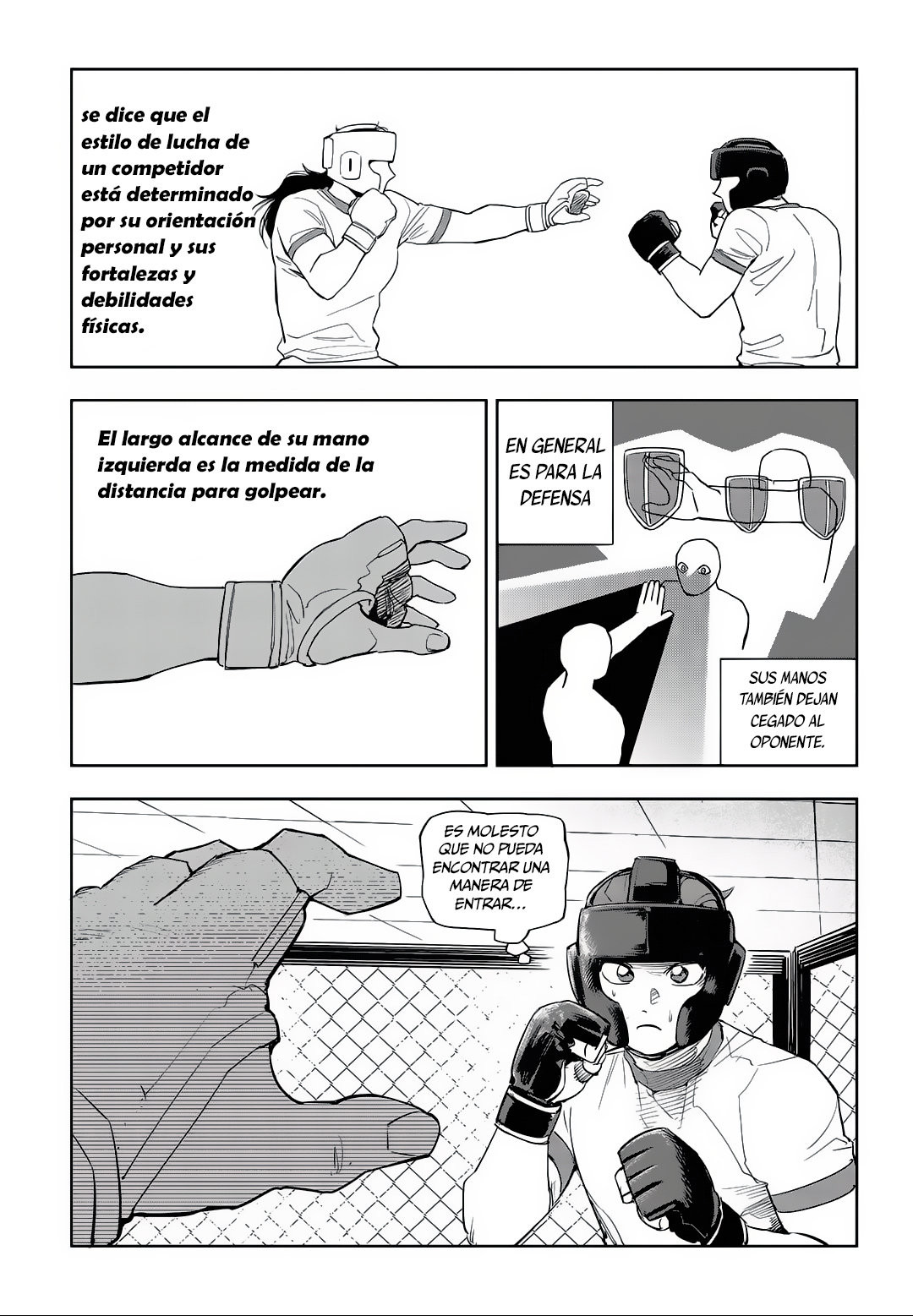 se dice que el estilo de lucha de un competidor está determinado por su orientación personal y sus fortalezas y debilidades físicas.

El largo alcance de su mano izquierda es la medida de la distancia para golpear.

EN GENERAL ES PARA LA DEFENSA

SUS MANOS TAMBIÉN DEJAN CEGADO AL OPONENTE.

ES MOLESTO QUE NO PUEDA ENCONTRAR UNA MANERA DE ENTRAR...